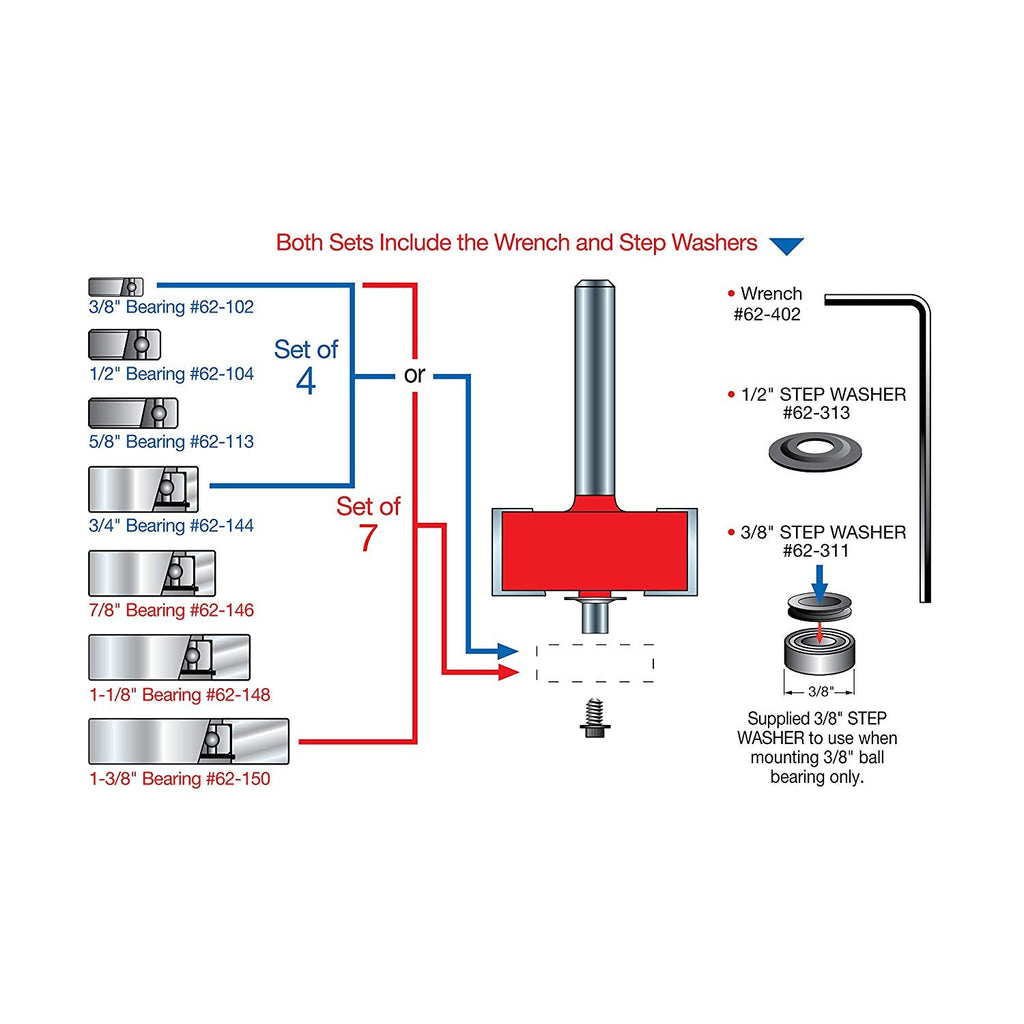 Both Sets Include the Wrench and Step Washers

3/8" Bearing #62-102

1/2" Bearing #62-104

5/8" Bearing #62-113

3/4" Bearing #62-144

7/8" Bearing #62-146

1-1/8" Bearing #62-148

1-3/8" Bearing #62-150

Set of 4

or

Set of 7

• Wrench #62-402

• 1/2" STEP WASHER #62-313

• 3/8" STEP WASHER #62-311

3/8"

Supplied 3/8" STEP WASHER to use when mounting 3/8" ball bearing only.