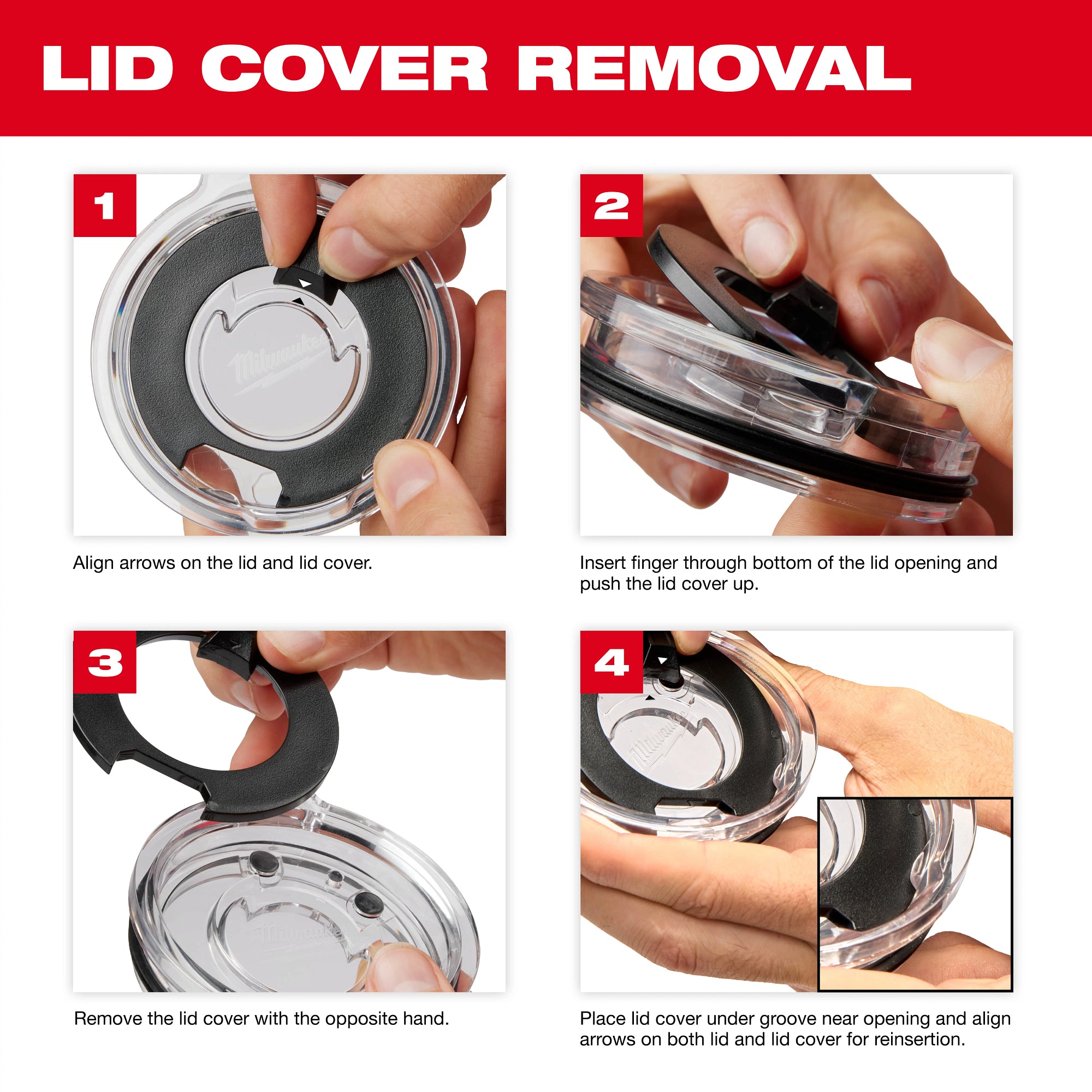 LID COVER REMOVAL

1

Milwaukee

Align arrows on the lid and lid cover.

2

Insert finger through bottom of the lid opening and push the lid cover up.

3

Milwaukee

Remove the lid cover with the opposite hand.

4

Milwaukee

Place lid cover under groove near opening and align arrows on both lid and lid cover for reinsertion.