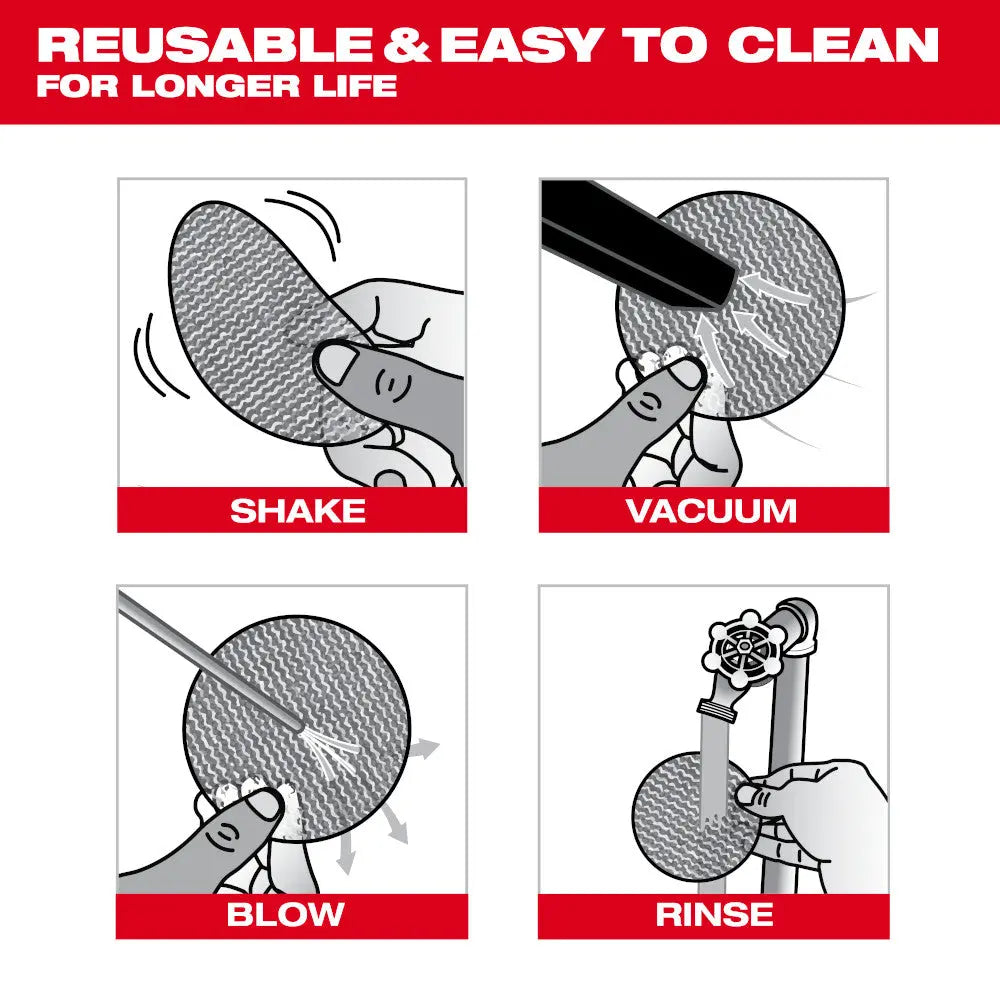 REUSABLE & EASY TO CLEAN
FOR LONGER LIFE

SHAKE

VACUUM

BLOW

RINSE