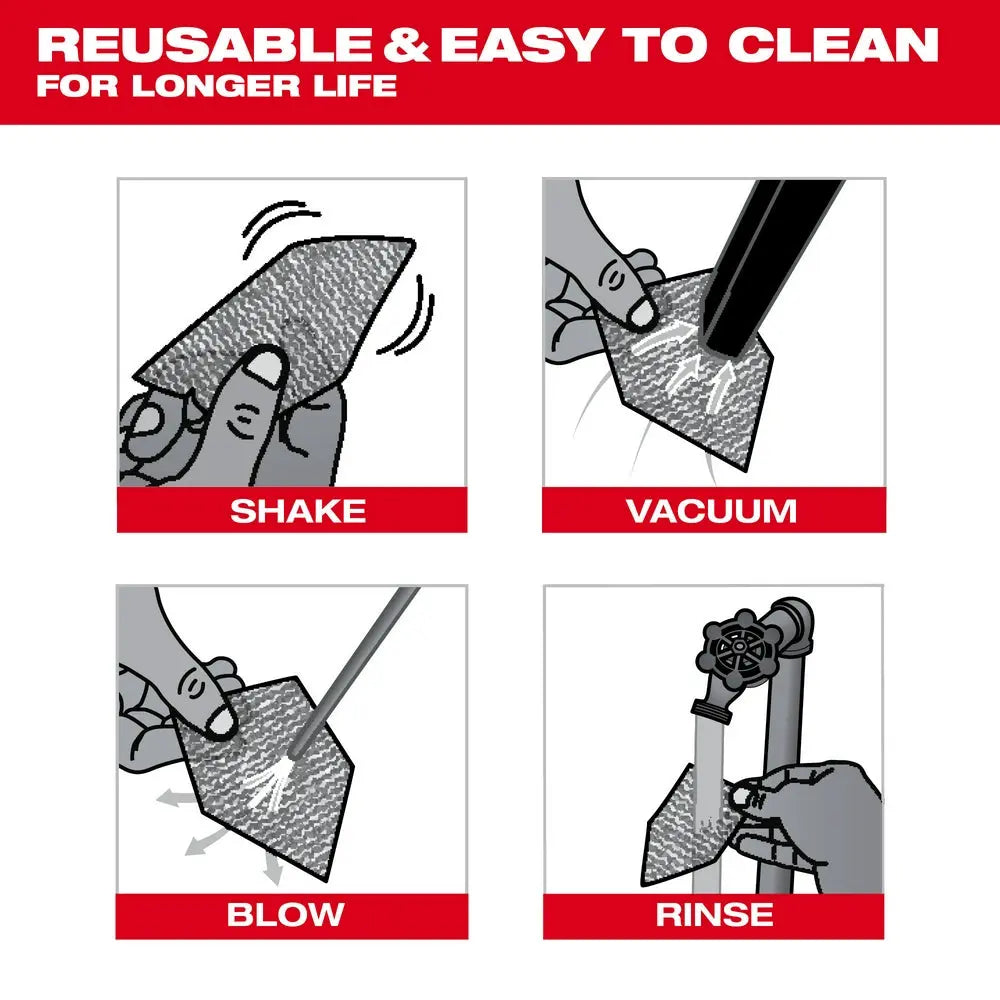 REUSABLE & EASY TO CLEAN
FOR LONGER LIFE

SHAKE

VACUUM

BLOW

RINSE