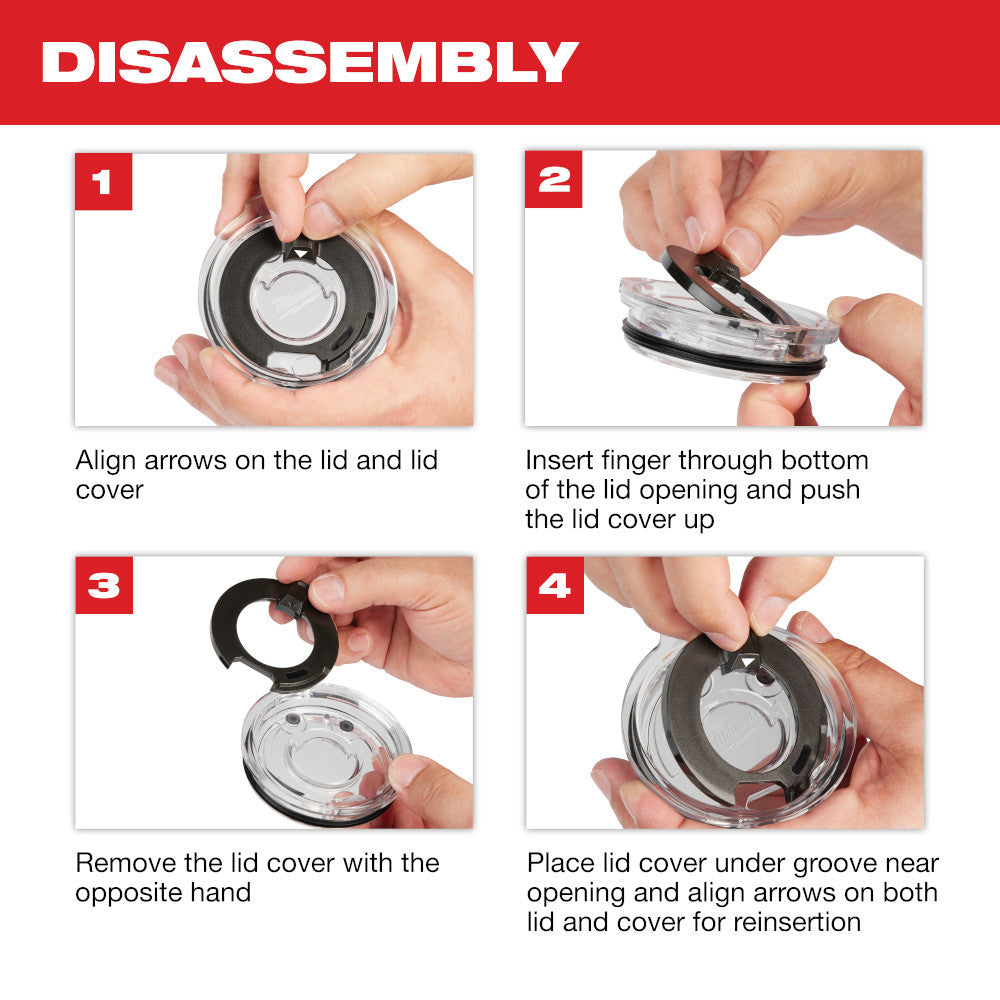 DISASSEMBLY

1

Align arrows on the lid and lid cover

2

Insert finger through bottom of the lid opening and push the lid cover up

3

Remove the lid cover with the opposite hand

4

Place lid cover under groove near opening and align arrows on both lid and cover for reinsertion