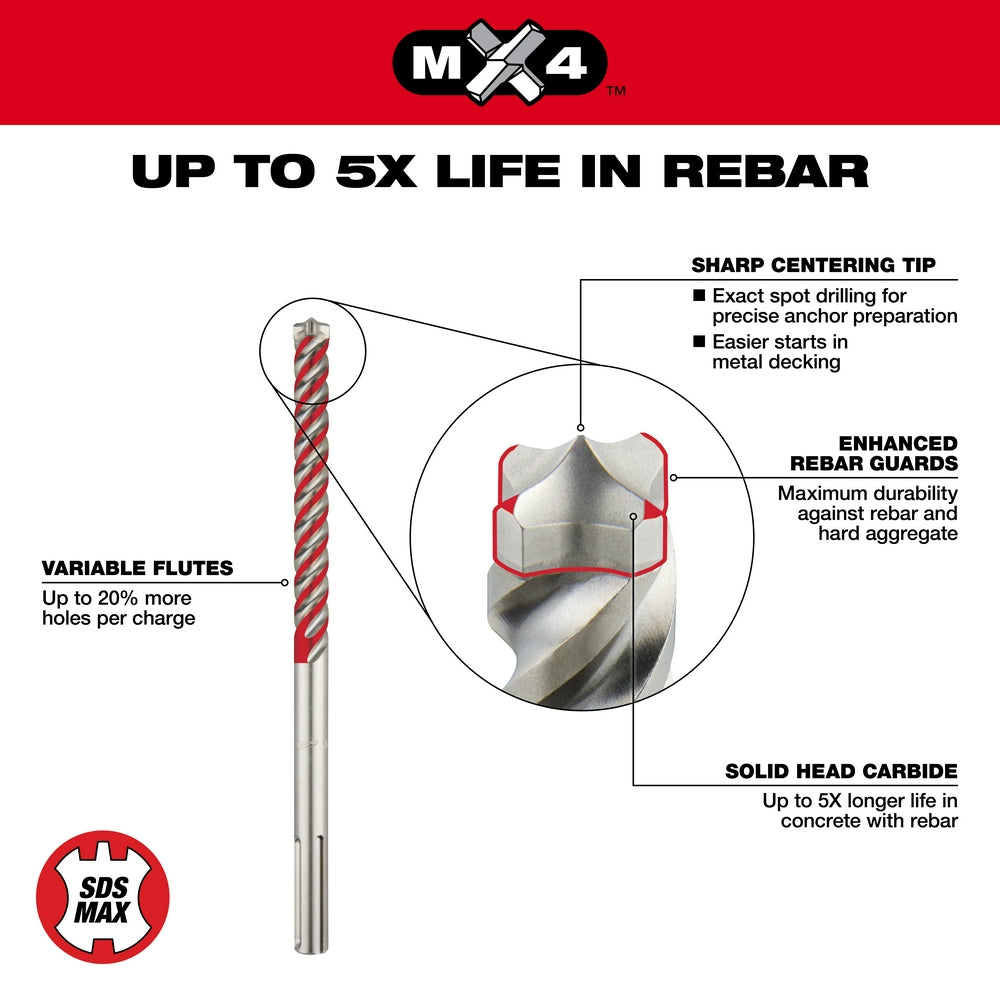 MX4™

UP TO 5X LIFE IN REBAR

SHARP CENTERING TIP
■ Exact spot drilling for precise anchor preparation
■ Easier starts in metal decking

ENHANCED REBAR GUARDS
Maximum durability against rebar and hard aggregate

VARIABLE FLUTES
Up to 20% more holes per charge

SOLID HEAD CARBIDE
Up to 5X longer life in concrete with rebar

SDS MAX