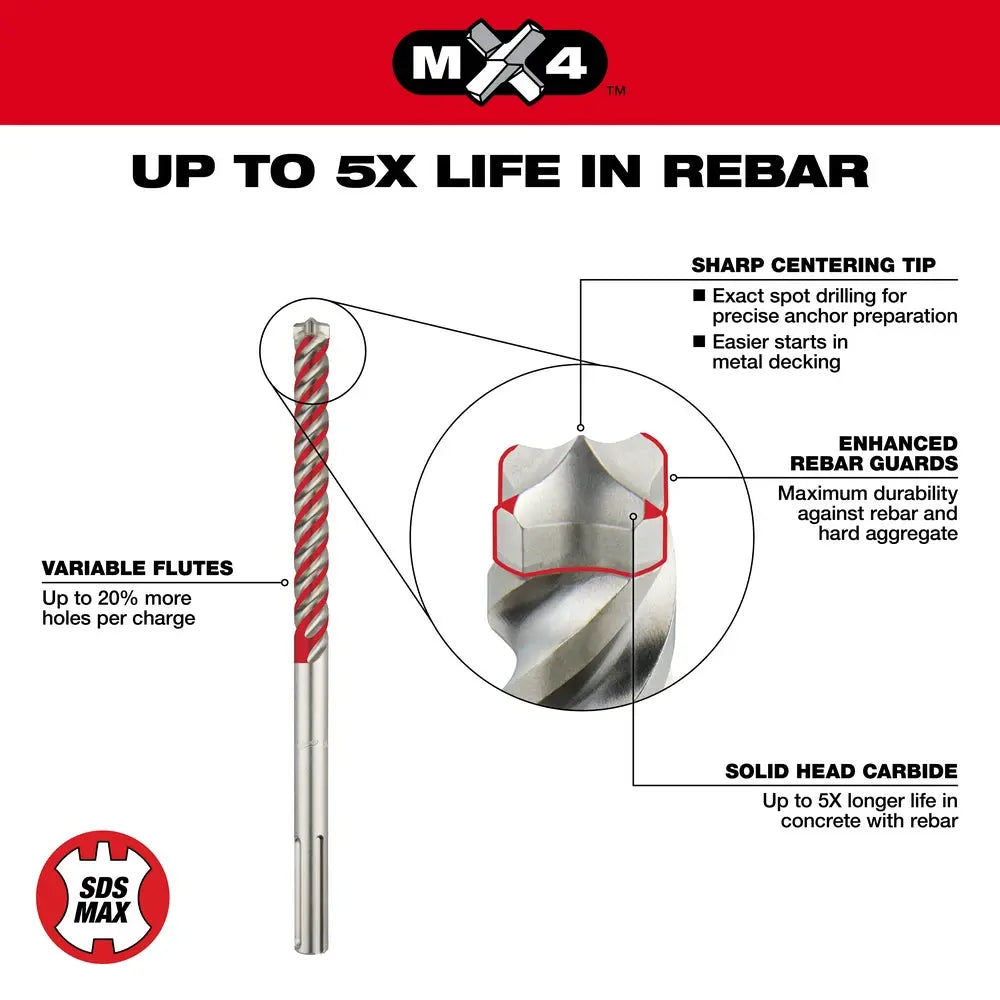 MX4™

UP TO 5X LIFE IN REBAR

SHARP CENTERING TIP
■ Exact spot drilling for precise anchor preparation
■ Easier starts in metal decking

ENHANCED REBAR GUARDS
Maximum durability against rebar and hard aggregate

VARIABLE FLUTES
Up to 20% more holes per charge

SOLID HEAD CARBIDE
Up to 5X longer life in concrete with rebar

SDS MAX