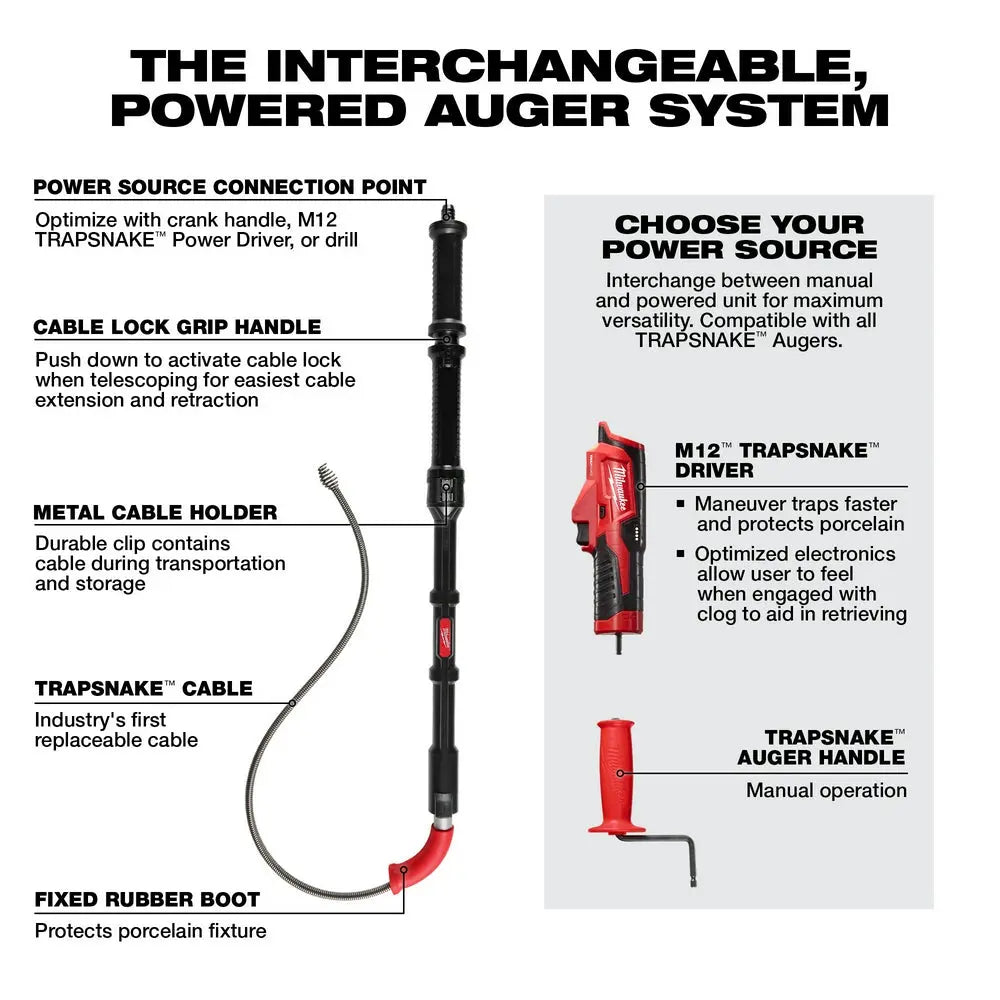 THE INTERCHANGEABLE, POWERED AUGER SYSTEM

POWER SOURCE CONNECTION POINT
Optimize with crank handle, M12 TRAPSNAKE™ Power Driver, or drill

CABLE LOCK GRIP HANDLE
Push down to activate cable lock when telescoping for easiest cable extension and retraction

METAL CABLE HOLDER
Durable clip contains cable during transportation and storage

TRAPSNAKE™ CABLE
Industry's first replaceable cable

FIXED RUBBER BOOT
Protects porcelain fixture

CHOOSE YOUR POWER SOURCE
Interchange between manual and powered unit for maximum versatility. Compatible with all TRAPSNAKE™ Augers.

Milwaukee

M12™ TRAPSNAKE™ DRIVER
▪ Maneuver traps faster and protects porcelain
▪ Optimized electronics allow user to feel when engaged with clog to aid in retrieving

TRAPSNAKE™ AUGER HANDLE
Manual operation