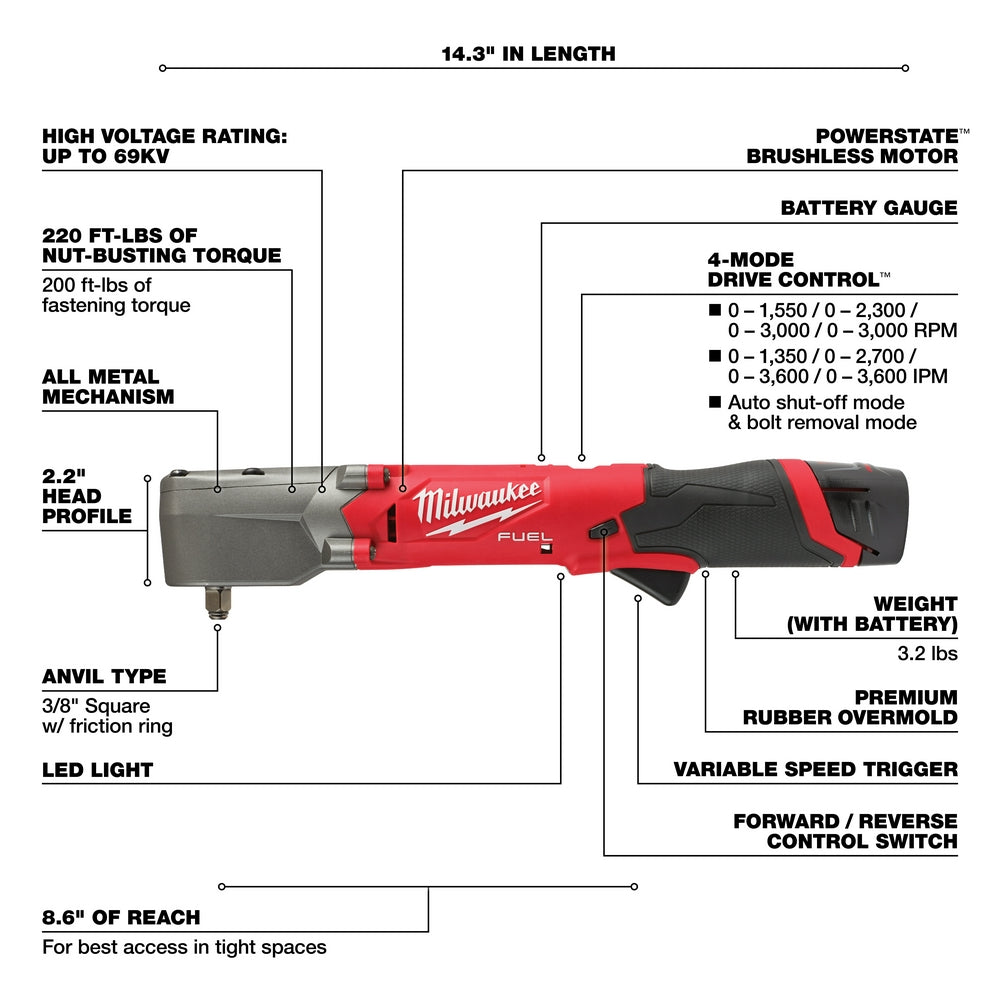 14.3" IN LENGTH

HIGH VOLTAGE RATING: UP TO 69KV

220 FT-LBS OF NUT-BUSTING TORQUE
200 ft-lbs of fastening torque

ALL METAL MECHANISM

2.2" HEAD PROFILE

ANVIL TYPE
3/8" Square w/ friction ring

LED LIGHT

8.6" OF REACH
For best access in tight spaces

POWERSTATE™ BRUSHLESS MOTOR

BATTERY GAUGE

4-MODE DRIVE CONTROL™
■ 0 – 1,550 / 0 – 2,300 / 0 – 3,000 / 0 – 3,000 RPM
■ 0 – 1,350 / 0 – 2,700 / 0 – 3,600 / 0 – 3,600 IPM
■ Auto shut-off mode & bolt removal mode

Milwaukee
FUEL

WEIGHT (WITH BATTERY)
3.2 lbs

PREMIUM RUBBER OVERMOLD

VARIABLE SPEED TRIGGER

FORWARD / REVERSE CONTROL SWITCH