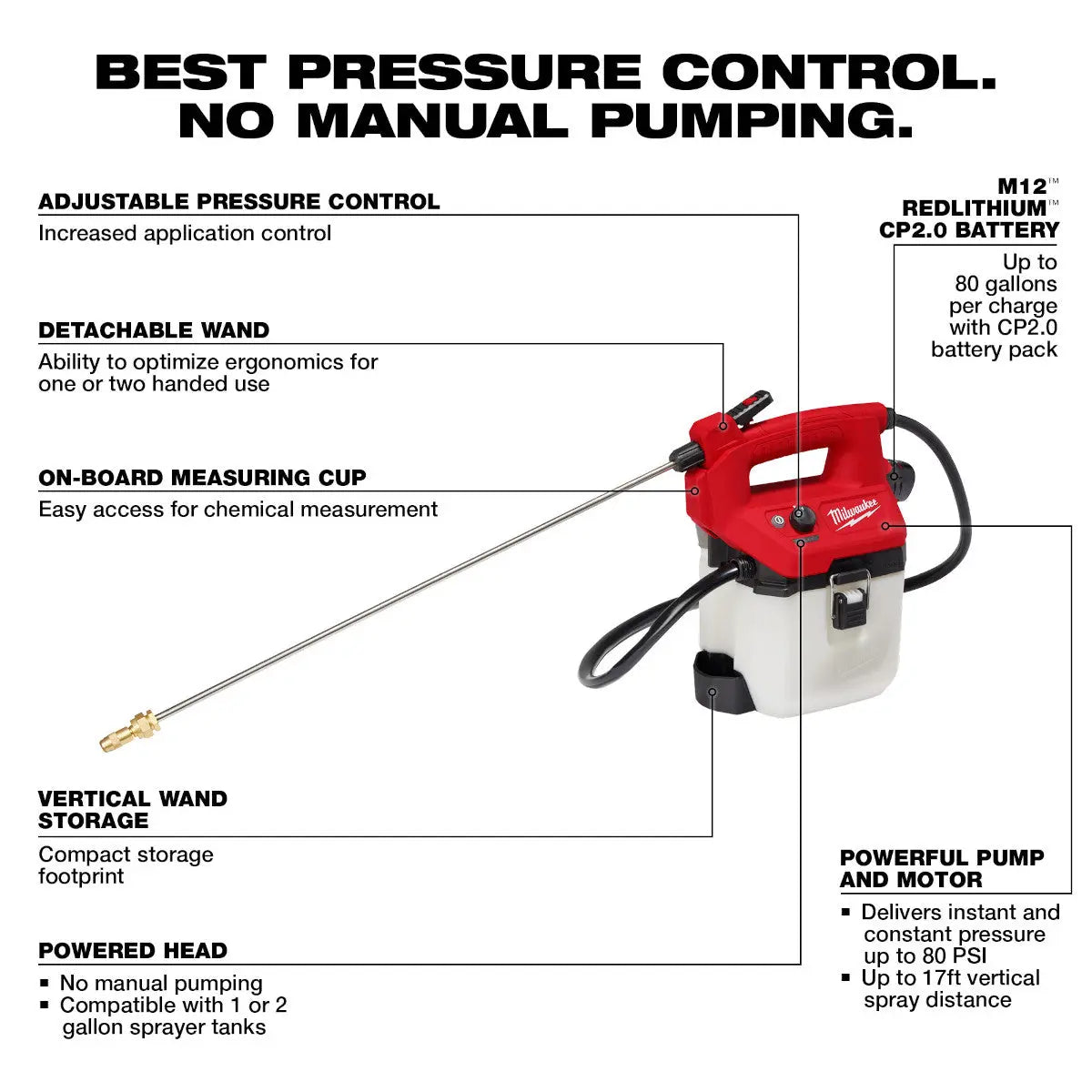 BEST PRESSURE CONTROL.
NO MANUAL PUMPING.

ADJUSTABLE PRESSURE CONTROL
Increased application control

DETACHABLE WAND
Ability to optimize ergonomics for one or two handed use

ON-BOARD MEASURING CUP
Easy access for chemical measurement

VERTICAL WAND STORAGE
Compact storage footprint

POWERED HEAD
▪ No manual pumping
▪ Compatible with 1 or 2 gallon sprayer tanks

M12™ REDLITHIUM™ CP2.0 BATTERY
Up to 80 gallons per charge with CP2.0 battery pack

Milwaukee

POWERFUL PUMP AND MOTOR
▪ Delivers instant and constant pressure up to 80 PSI
▪ Up to 17ft vertical spray distance