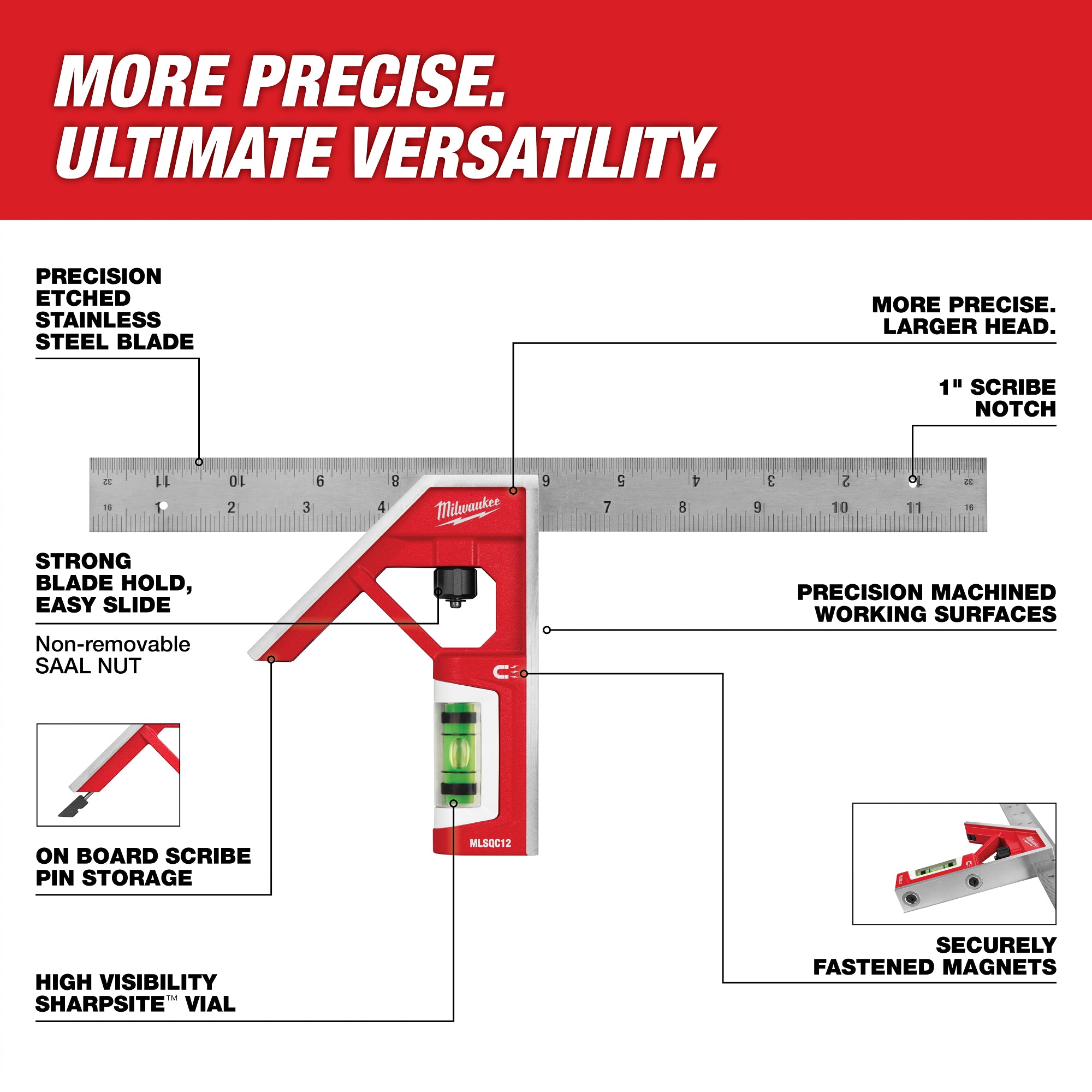 MORE PRECISE.
ULTIMATE VERSATILITY.

PRECISION ETCHED STAINLESS STEEL BLADE

MORE PRECISE. LARGER HEAD.

1" SCRIBE NOTCH

32 11 10 9 8 6 5 4 3 2 1 32
16 1 2 3 4 7 8 9 10 11 16

Milwaukee

STRONG BLADE HOLD, EASY SLIDE

Non-removable SAAL NUT

PRECISION MACHINED WORKING SURFACES

MLSQC12

ON BOARD SCRIBE PIN STORAGE

SECURELY FASTENED MAGNETS

HIGH VISIBILITY SHARPSITE™ VIAL