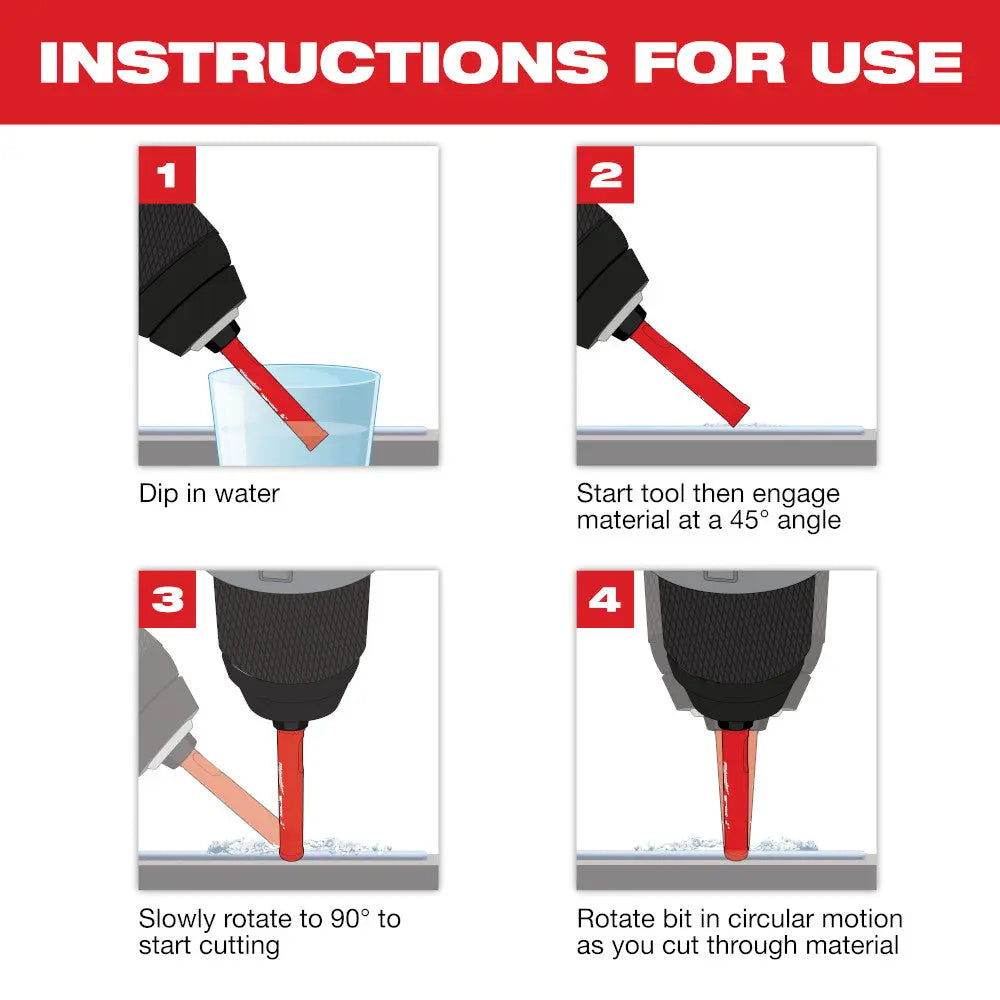 INSTRUCTIONS FOR USE

1

Dip in water

2

Start tool then engage material at a 45° angle

3

Slowly rotate to 90° to start cutting

4

Rotate bit in circular motion as you cut through material