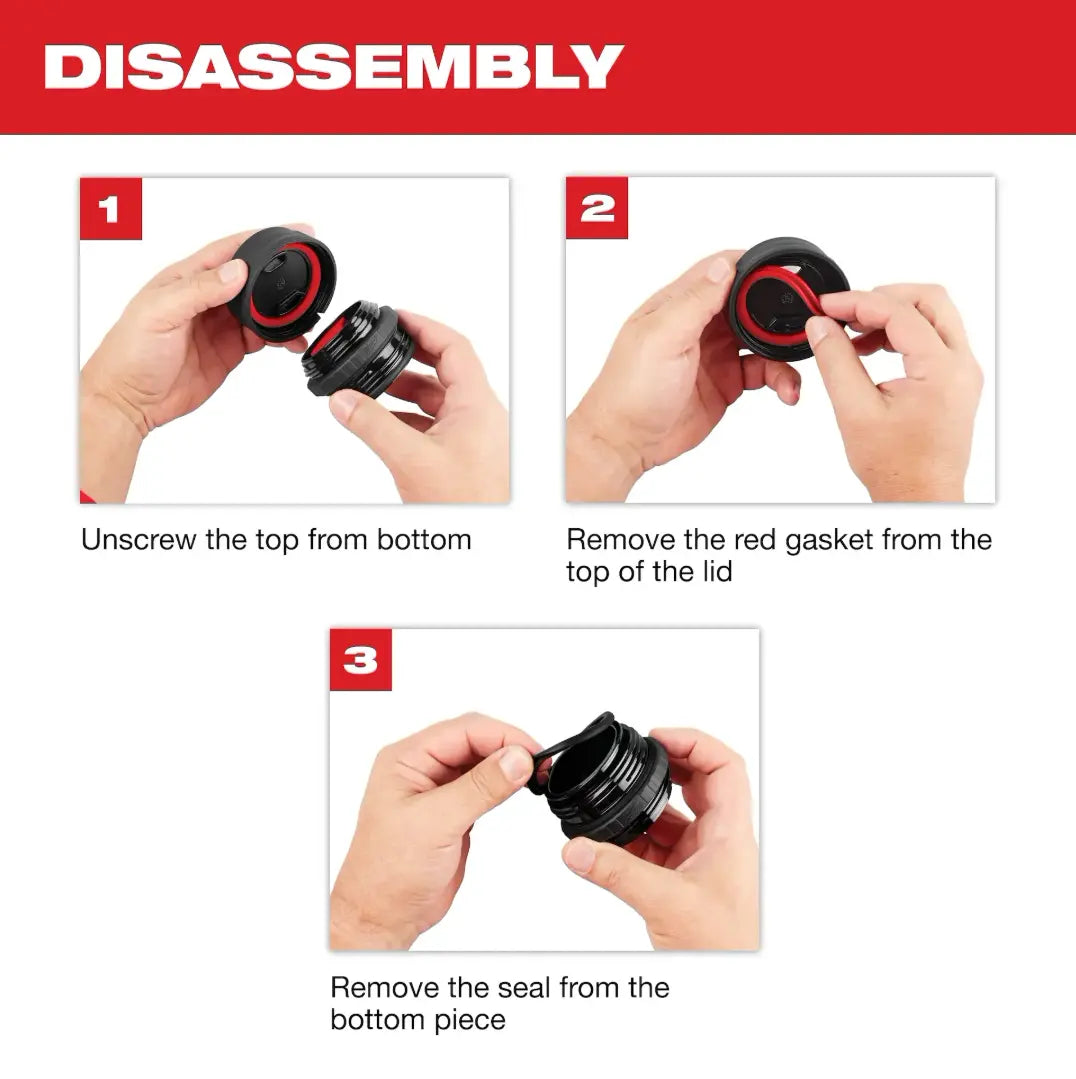 DISASSEMBLY

1

Unscrew the top from bottom

2

Remove the red gasket from the top of the lid

3

Remove the seal from the bottom piece