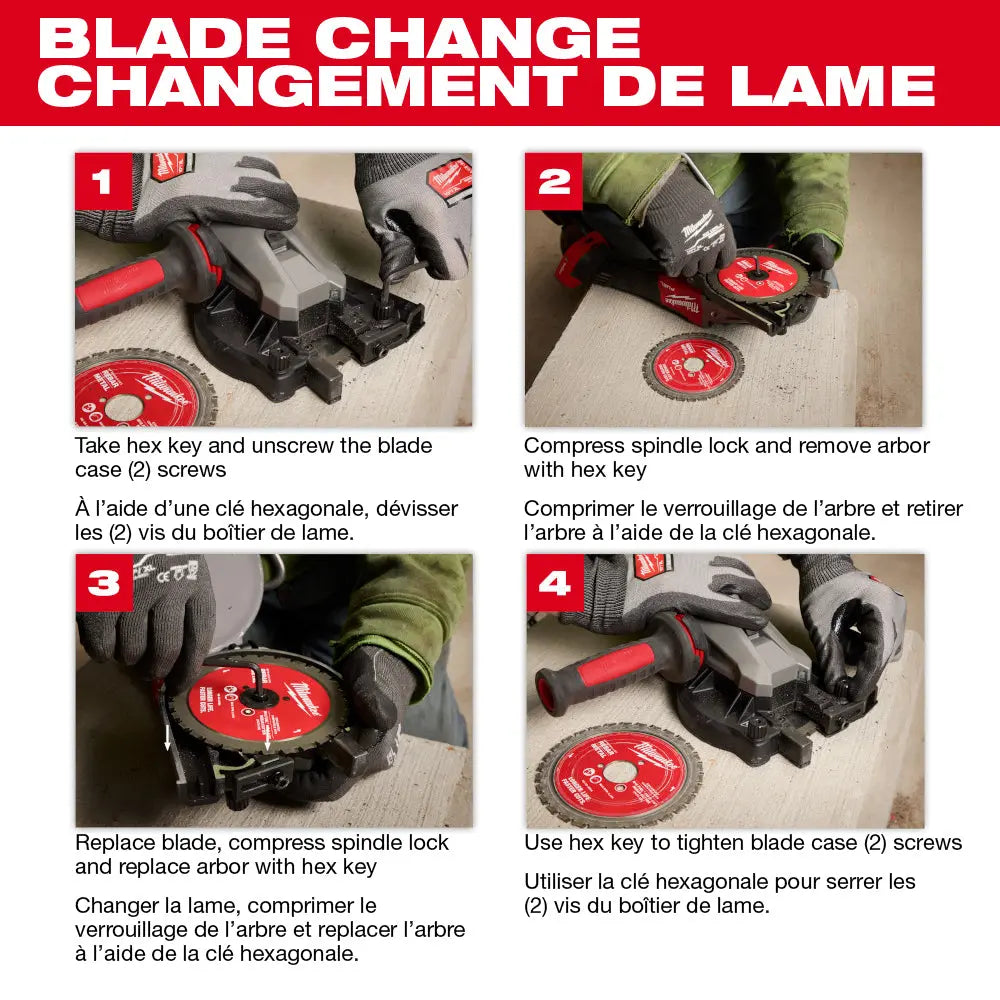 BLADE CHANGE
CHANGEMENT DE LAME

1

Take hex key and unscrew the blade case (2) screws

À l'aide d'une clé hexagonale, dévisser les (2) vis du boîtier de lame.

2

Compress spindle lock and remove arbor with hex key

Comprimer le verrouillage de l'arbre et retirer l'arbre à l'aide de la clé hexagonale.

3

Replace blade, compress spindle lock and replace arbor with hex key

Changer la lame, comprimer le verrouillage de l'arbre et replacer l'arbre à l'aide de la clé hexagonale.

4

Use hex key to tighten blade case (2) screws

Utiliser la clé hexagonale pour serrer les (2) vis du boîtier de lame.