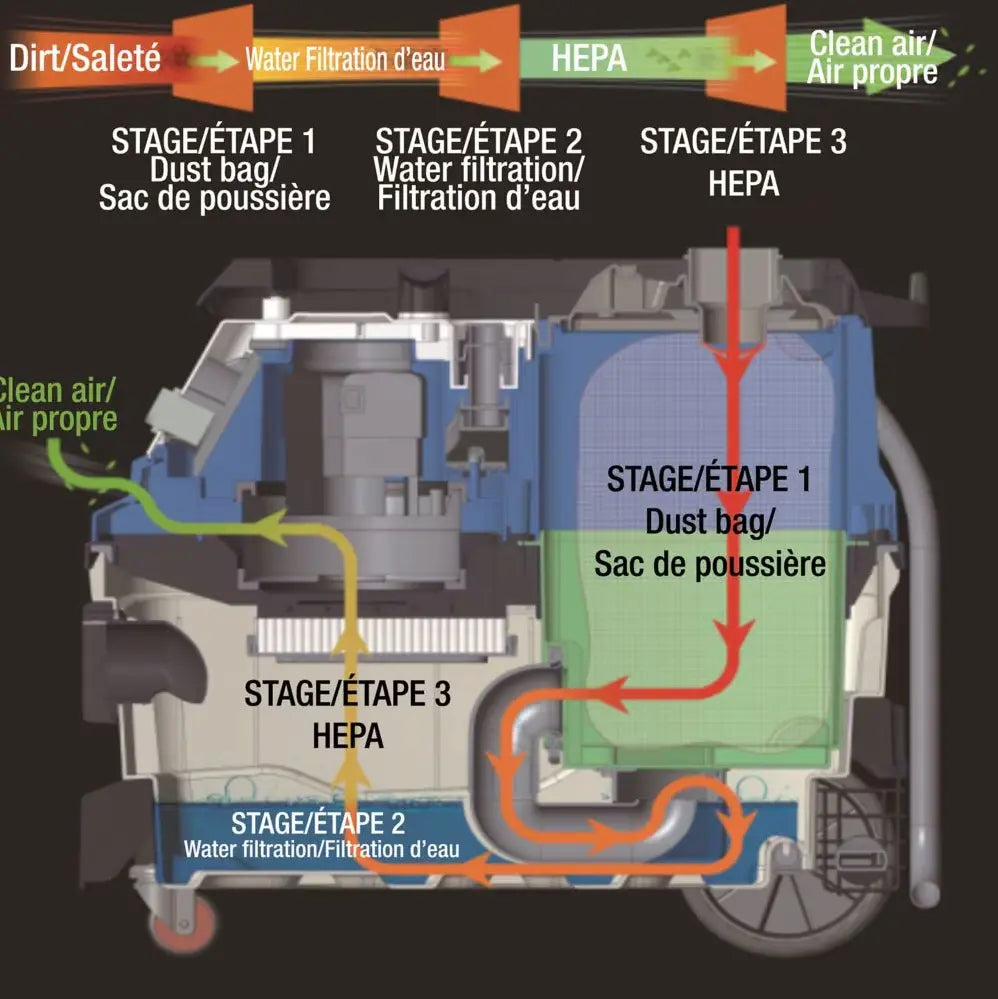 Dirt/Saleté
Water Filtration d'eau
HEPA
Clean air/
Air propre

STAGE/ÉTAPE 1
Dust bag/
Sac de poussière

STAGE/ÉTAPE 2
Water filtration/
Filtration d'eau

STAGE/ÉTAPE 3
HEPA

Clean air/
Air propre

STAGE/ÉTAPE 1
Dust bag/
Sac de poussière

STAGE/ÉTAPE 3
HEPA

STAGE/ÉTAPE 2
Water filtration/Filtration d'eau