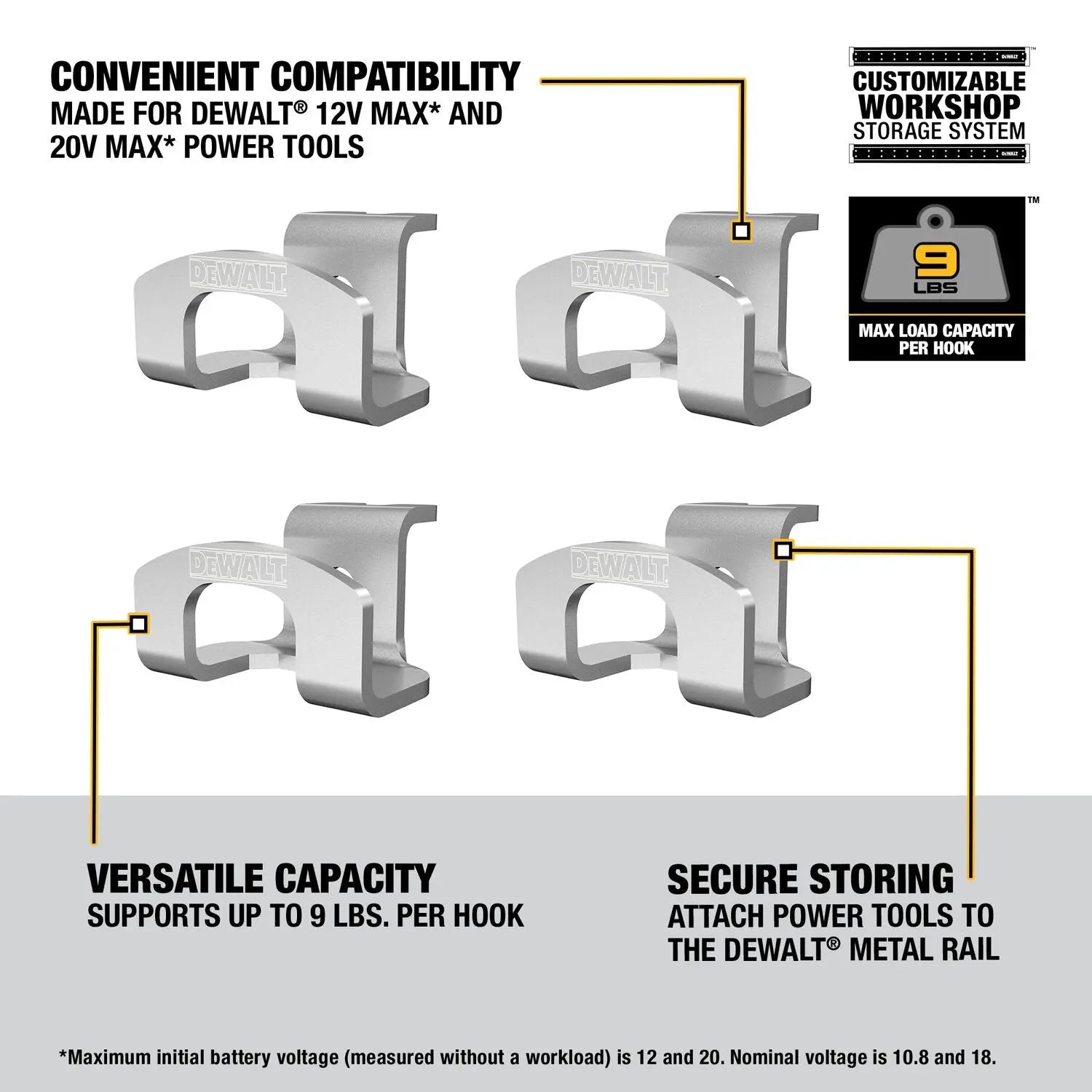 CONVENIENT COMPATIBILITY
MADE FOR DEWALT® 12V MAX* AND 20V MAX* POWER TOOLS

DEWALT™
CUSTOMIZABLE WORKSHOP STORAGE SYSTEM
DEWALT

™
9 LBS
MAX LOAD CAPACITY PER HOOK

DEWALT
DEWALT
DEWALT
DEWALT

VERSATILE CAPACITY
SUPPORTS UP TO 9 LBS. PER HOOK

SECURE STORING
ATTACH POWER TOOLS TO THE DEWALT® METAL RAIL

*Maximum initial battery voltage (measured without a workload) is 12 and 20. Nominal voltage is 10.8 and 18.