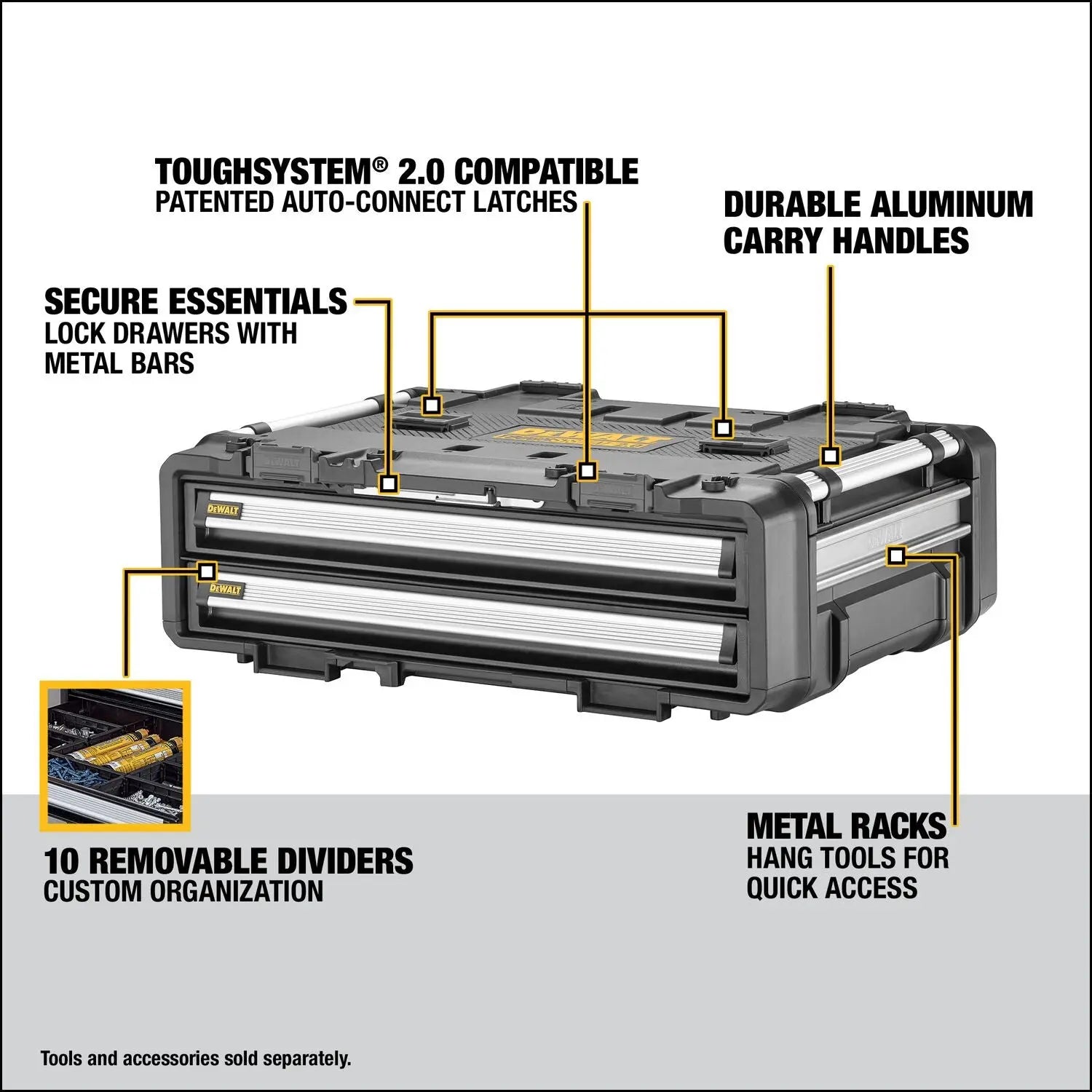 TOUGHSYSTEM® 2.0 COMPATIBLE
PATENTED AUTO-CONNECT LATCHES

DURABLE ALUMINUM CARRY HANDLES

SECURE ESSENTIALS
LOCK DRAWERS WITH METAL BARS

DEWALT

DEWALT

DEWALT

DEWALT

DEWALT

10 REMOVABLE DIVIDERS
CUSTOM ORGANIZATION

METAL RACKS
HANG TOOLS FOR QUICK ACCESS

Tools and accessories sold separately.