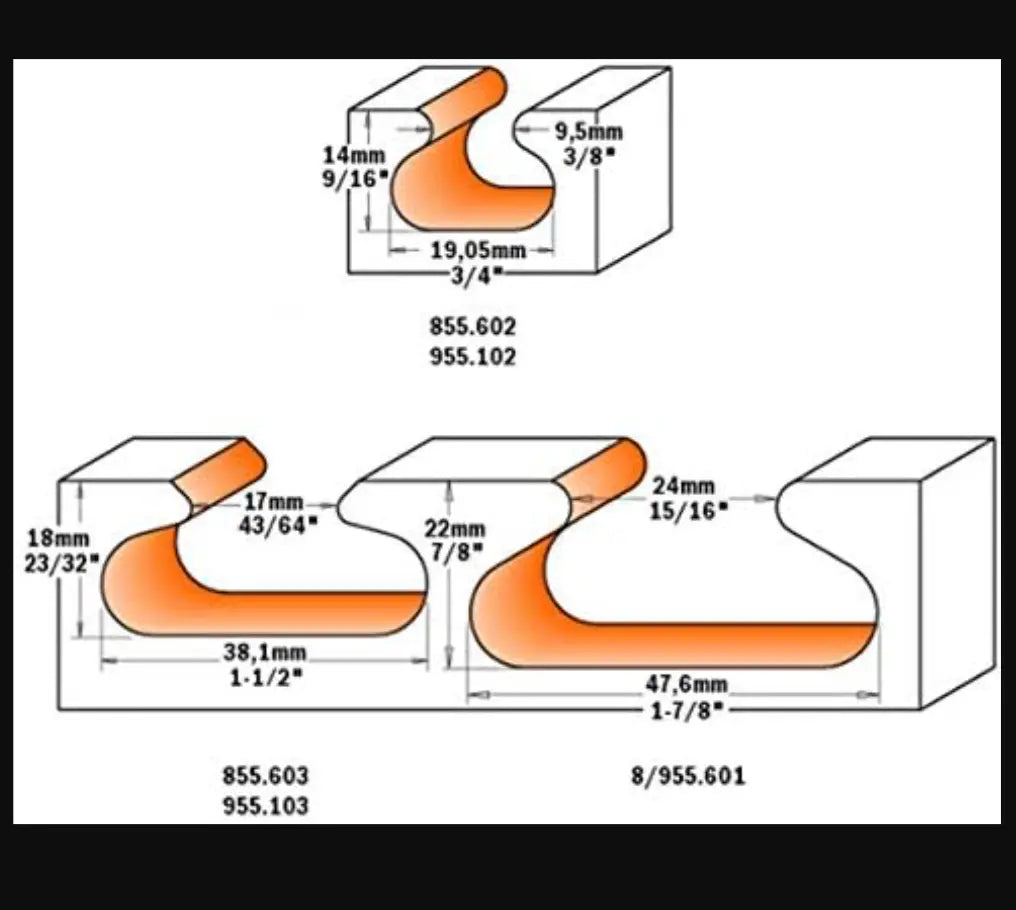 14mm
9/16"

9,5mm
3/8"

19,05mm
3/4"

855.602
955.102

18mm
23/32"

17mm
43/64"

38,1mm
1-1/2"

22mm
7/8"

24mm
15/16"

47,6mm
1-7/8"

855.603
955.103

8/955.601