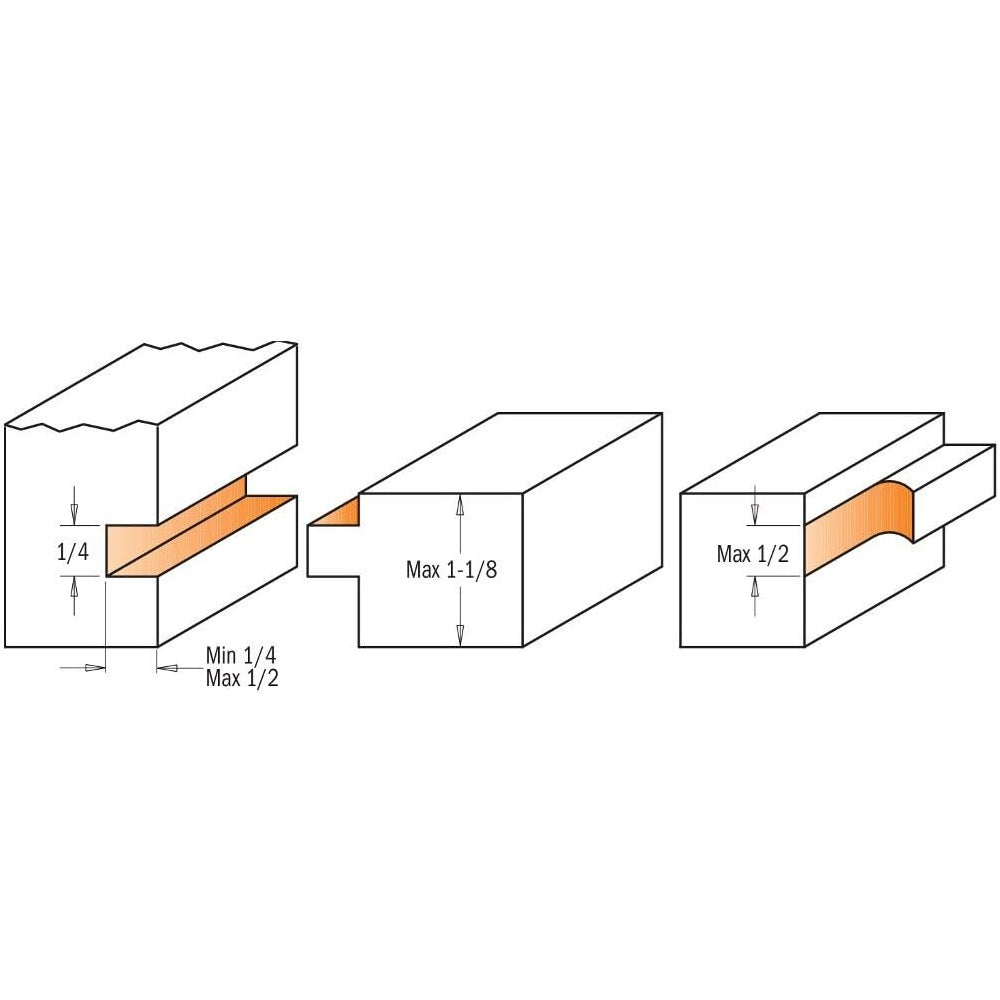 1/4

Min 1/4
Max 1/2

Max 1-1/8

Max 1/2